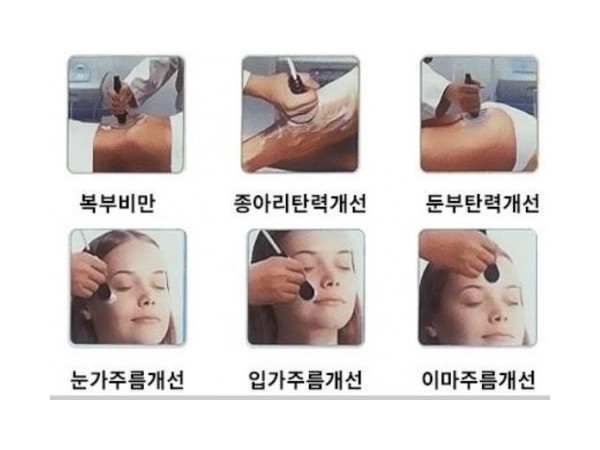 복부비만

종아리탄력개선

둔부탄력개선

눈가주름개선

입가주름개선

이마주름개선